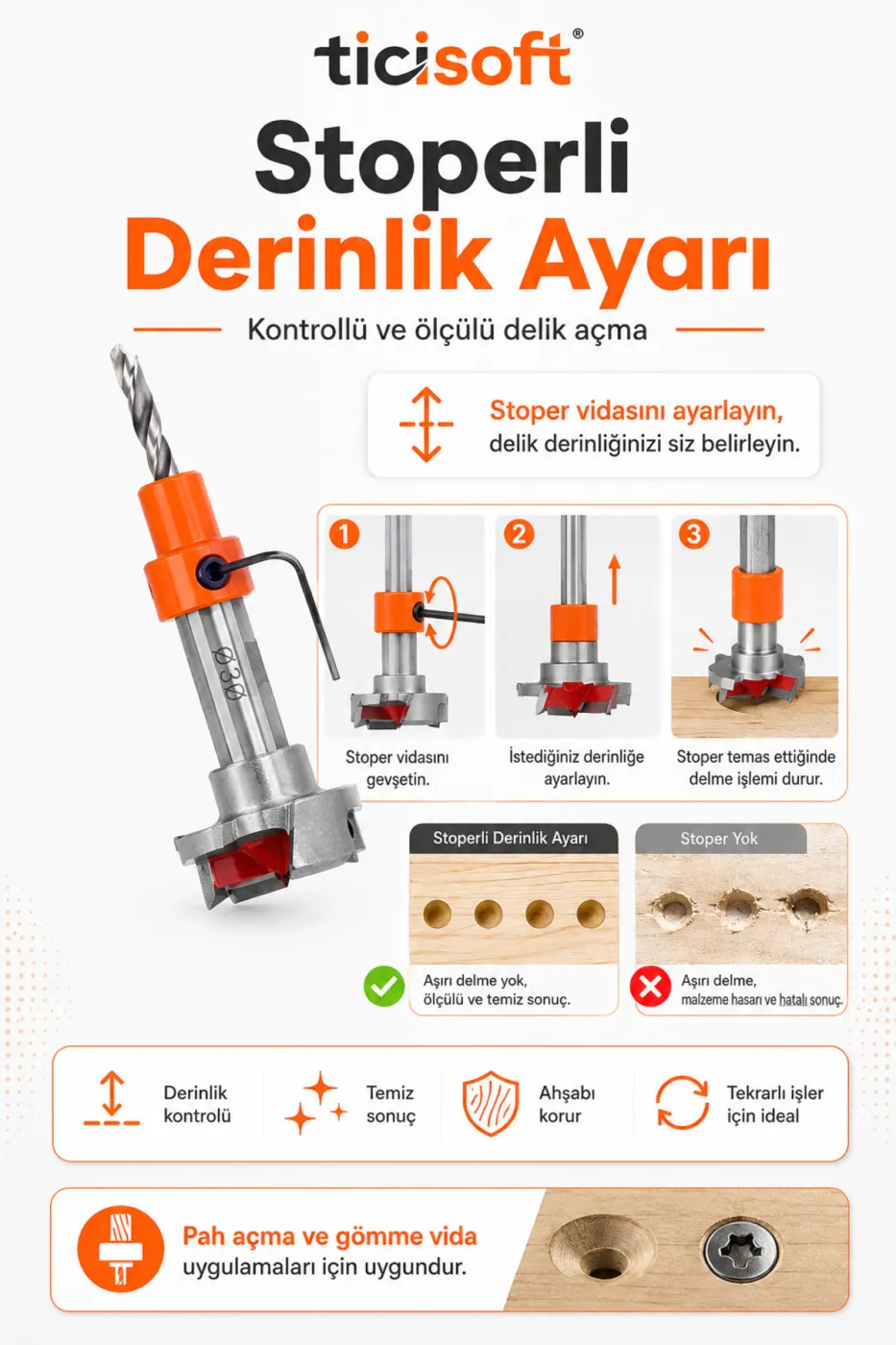 ticisoft®

Stoperli
Derinlik Ayarı

Kontrollü ve ölçülü delik açma

Stoper vidasını ayarlayın,
delik derinliğinizi siz belirleyin.

Ø30

1
Stoper vidasını gevşetin.

2
İstediğiniz derinliğe ayarlayın.

3
Stoper temas ettiğinde delme işlemi durur.

Stoperli Derinlik Ayarı
Aşırı delme yok, ölçülü ve temiz sonuç.

Stoper Yok
Aşırı delme, malzeme hasarı ve hatalı sonuç.

Derinlik kontrolü

Temiz sonuç

Ahşabı korur

Tekrarlı işler için ideal

Pah açma ve gömme vida
uygulamaları için uygundur.