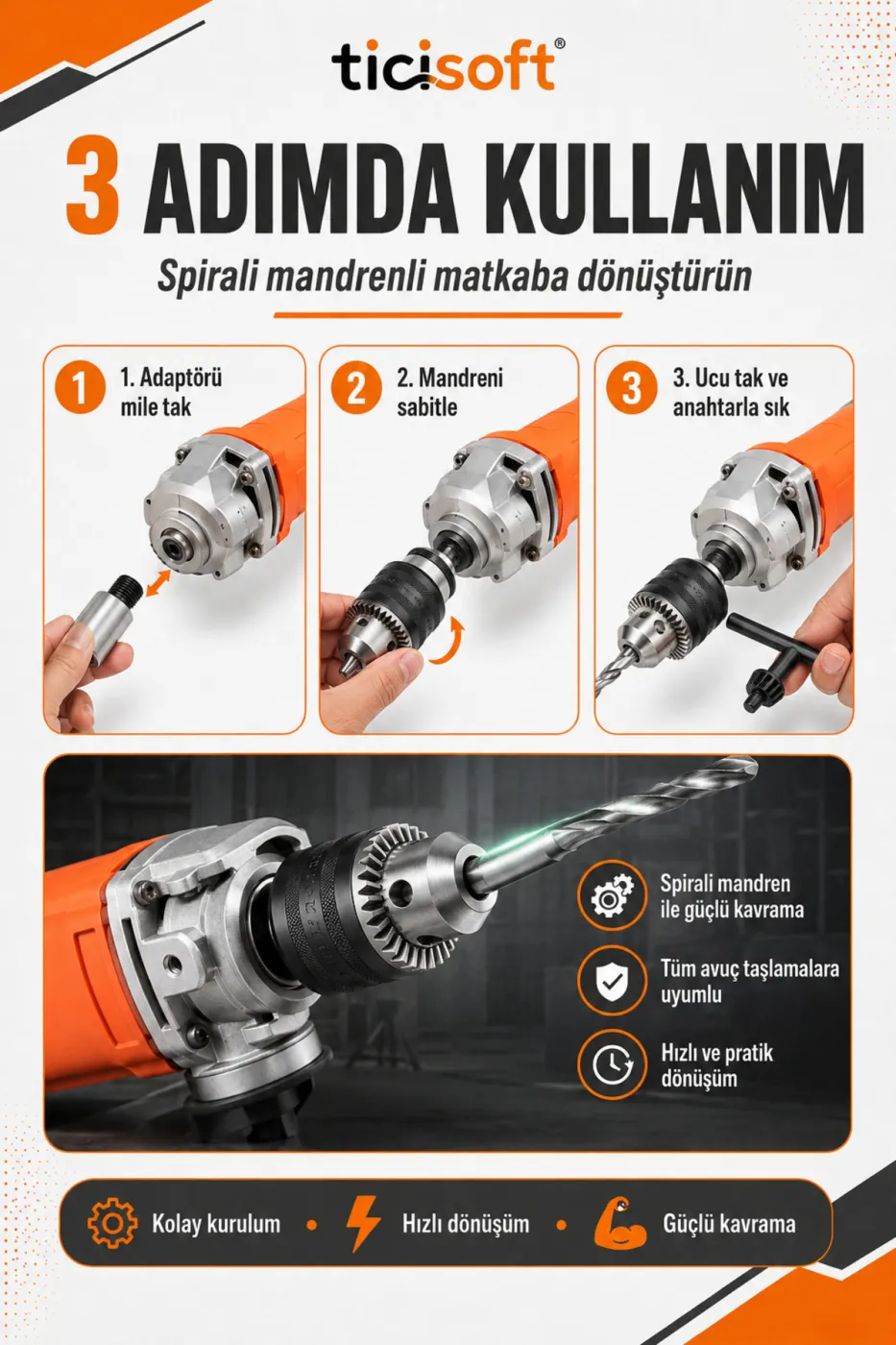 ticisoft®

3 ADIMDA KULLANIM

Spirali mandrenli matkaba dönüştürün

1 1. Adaptörü mile tak

2 2. Mandreni sabitle

3 3. Ucu tak ve anahtarla sık

Spirali mandren ile güçlü kavrama

Tüm avuç taşlamalara uyumlu

Hızlı ve pratik dönüşüm

Kolay kurulum • Hızlı dönüşüm • Güçlü kavrama