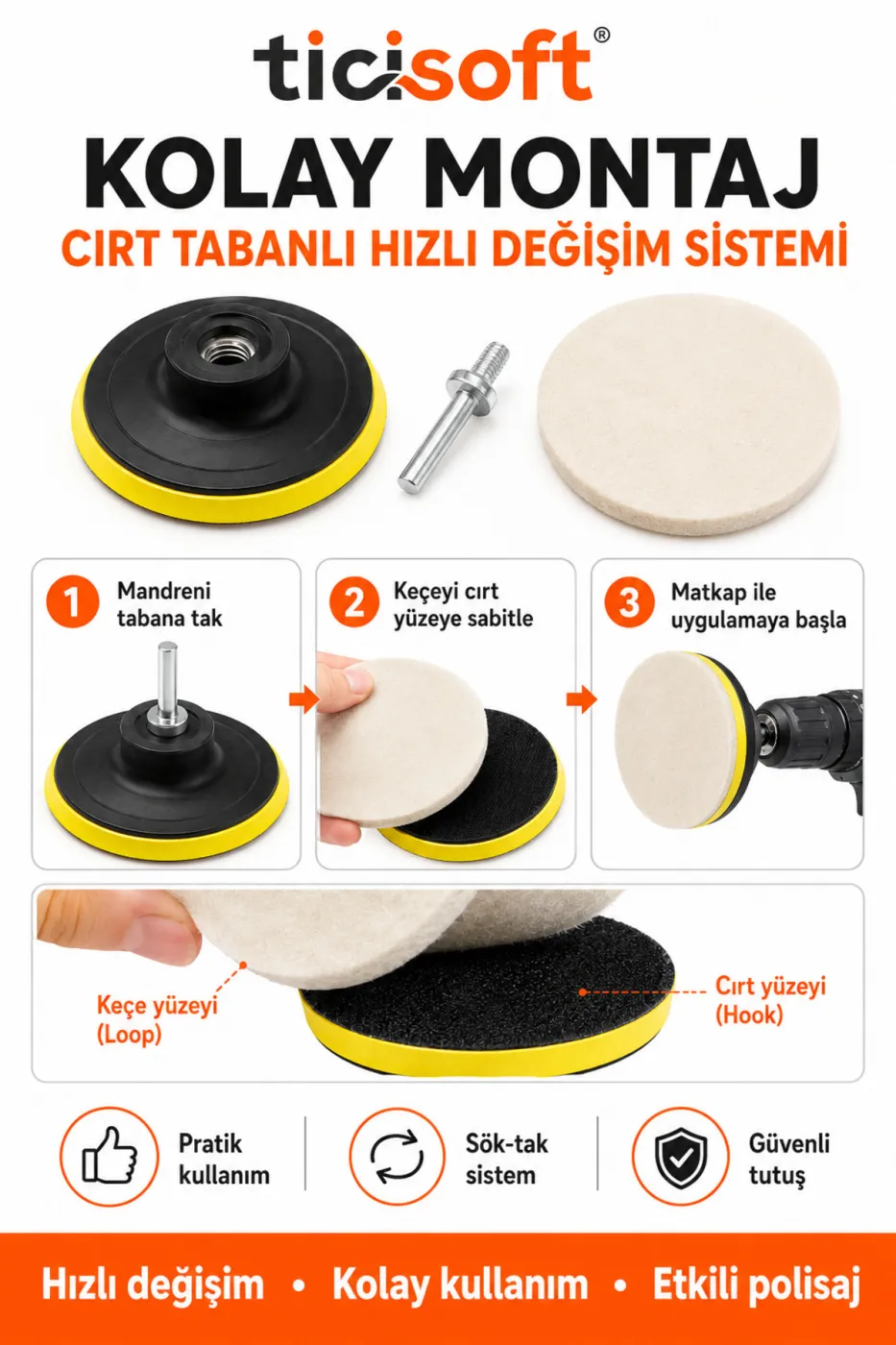 ticisoft®

KOLAY MONTAJ

CIRT TABANLI HIZLI DEĞİŞİM SİSTEMİ

1 Mandreni tabana tak

2 Keçeyi cırt yüzeye sabitle

3 Matkap ile uygulamaya başla

Keçe yüzeyi (Loop)

Cırt yüzeyi (Hook)

Pratik kullanım

Sök-tak sistem

Güvenli tutuş

Hızlı değişim • Kolay kullanım • Etkili polisaj