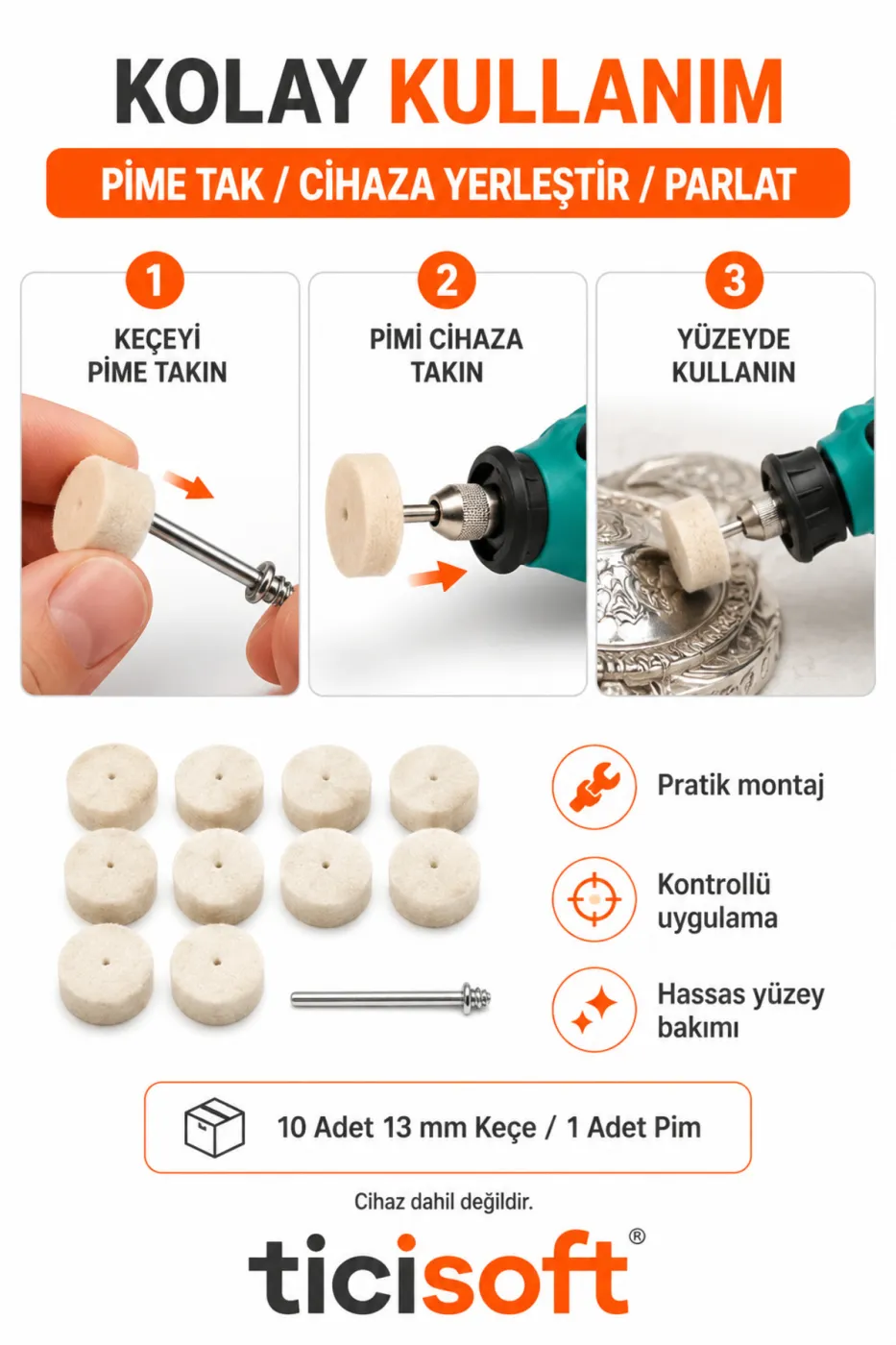 KOLAY KULLANIM

PİME TAK / CİHAZA YERLEŞTİR / PARLAT

1
KEÇEYİ PİME TAKIN

2
PİMİ CİHAZA TAKIN

3
YÜZEYDE KULLANIN

Pratik montaj

Kontrollü uygulama

Hassas yüzey bakımı

10 Adet 13 mm Keçe / 1 Adet Pim

Cihaz dahil değildir.

ticisoft®