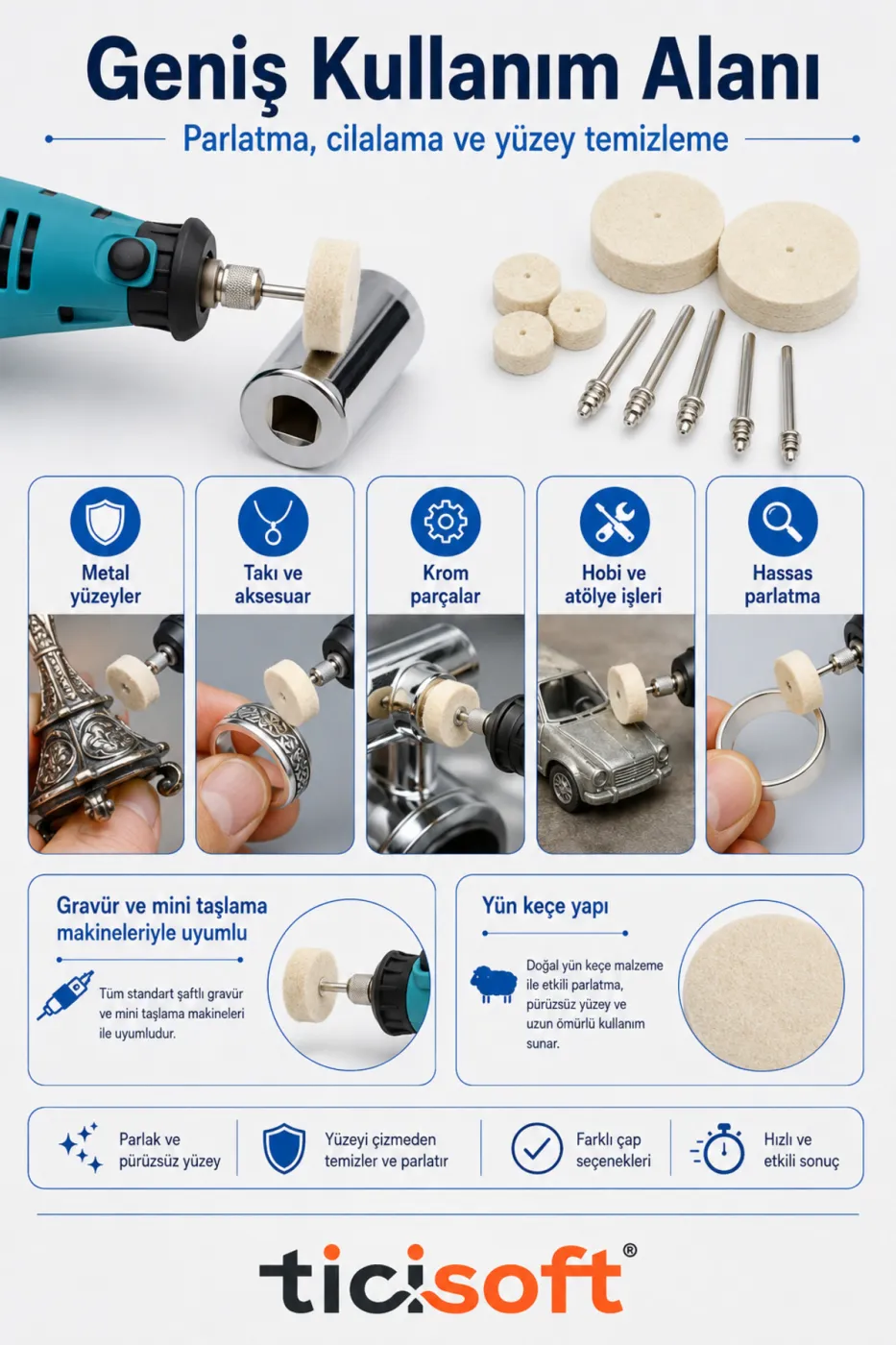 Geniş Kullanım Alanı

Parlatma, cilalama ve yüzey temizleme

Metal yüzeyler

Takı ve aksesuar

Krom parçalar

Hobi ve atölye işleri

Hassas parlatma

Gravür ve mini taşlama makineleriyle uyumlu

Tüm standart şaftlı gravür ve mini taşlama makineleri ile uyumludur.

Yün keçe yapı

Doğal yün keçe malzeme ile etkili parlatma, pürüzsüz yüzey ve uzun ömürlü kullanım sunar.

Parlak ve pürüzsüz yüzey

Yüzeyi çizmeden temizler ve parlatır

Farklı çap seçenekleri

Hızlı ve etkili sonuç

ticisoft®