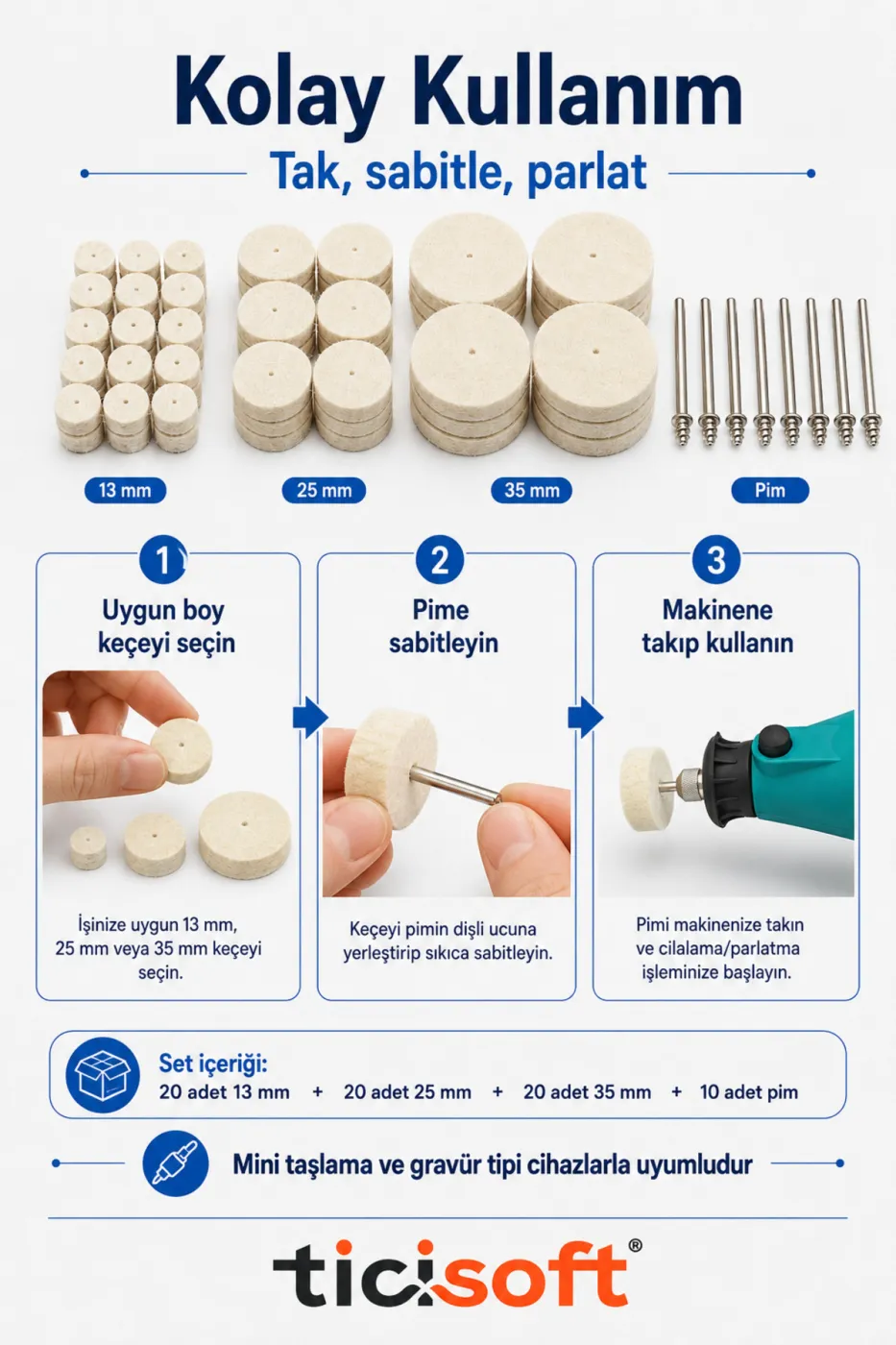 Kolay Kullanım

Tak, sabitle, parlat

13 mm

25 mm

35 mm

Pim

1
Uygun boy keçeyi seçin

İşinize uygun 13 mm, 25 mm veya 35 mm keçeyi seçin.

2
Pime sabitleyin

Keçeyi pimin dişli ucuna yerleştirip sıkıca sabitleyin.

3
Makinene takıp kullanın

Pimi makinenize takın ve cilalama/parlatma işleminize başlayın.

Set içeriği:
20 adet 13 mm + 20 adet 25 mm + 20 adet 35 mm + 10 adet pim

Mini taşlama ve gravür tipi cihazlarla uyumludur

ticisoft®