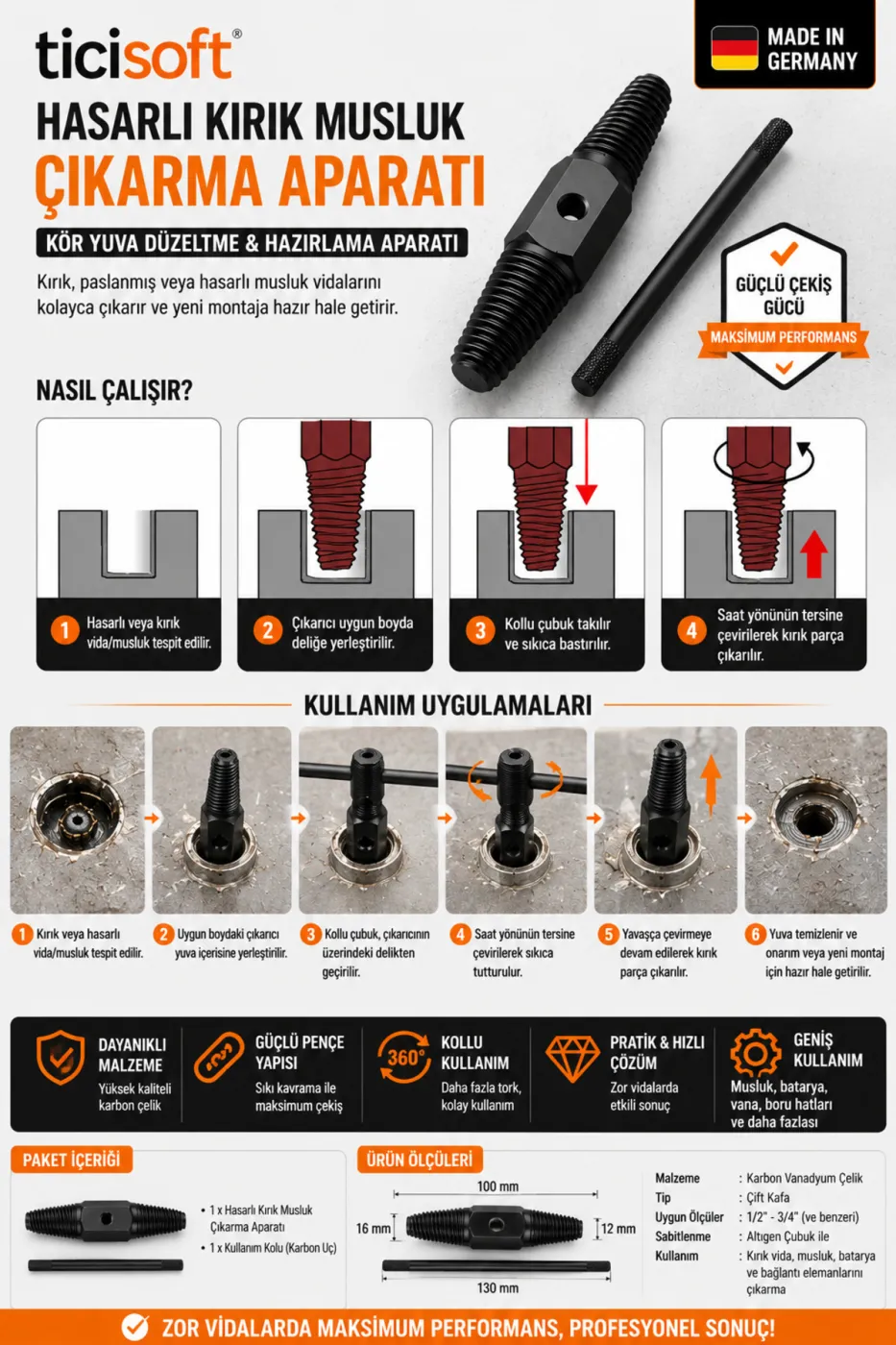 ticisoft®

MADE IN GERMANY

HASARLI KIRIK MUSLUK
ÇIKARMA APARATI

KÖR YUVA DÜZELTME & HAZIRLAMA APARATI

Kırık, paslanmış veya hasarlı musluk vidalarını kolayca çıkarır ve yeni montaja hazır hale getirir.

GÜÇLÜ ÇEKİŞ GÜCÜ
MAKSİMUM PERFORMANS

NASIL ÇALIŞIR?

1 Hasarlı veya kırık vida/musluk tespit edilir.

2 Çıkarıcı uygun boyda deliğe yerleştirilir.

3 Kollu çubuk takılır ve sıkıca bastırılır.

4 Saat yönünün tersine çevirilerek kırık parça çıkarılır.

KULLANIM UYGULAMALARI

1 Kırık veya hasarlı vida/musluk tespit edilir.

2 Uygun boydaki çıkarıcı yuva içerisine yerleştirilir.

3 Kollu çubuk, çıkarıcının üzerindeki delikten geçirilir.

4 Saat yönünün tersine çevirilerek sıkıca tutturulur.

5 Yavaşça çevirmeye devam edilerek kırık parça çıkarılır.

6 Yuva temizlenir ve onarım veya yeni montaj için hazır hale getirilir.

DAYANIKLI MALZEME
Yüksek kaliteli karbon çelik

GÜÇLÜ PENÇE YAPISI
Sıkı kavrama ile maksimum çekiş

360° KOLLU KULLANIM
Daha fazla tork, kolay kullanım

PRATİK & HIZLI ÇÖZÜM
Zor vidalarda etkili sonuç

GENİŞ KULLANIM
Musluk, batarya, vana, boru hatları ve daha fazlası

PAKET İÇERİĞİ
• 1 x Hasarlı Kırık Musluk Çıkarma Aparatı
• 1 x Kullanım Kolu (Karbon Uç)

ÜRÜN ÖLÇÜLERİ
100 mm
16 mm
12 mm
130 mm

| Malzeme | : Karbon Vanadyum Çelik |
|---|---|
| Tip | : Çift Kafa |
| Uygun Ölçüler | : 1/2" - 3/4" (ve benzeri) |
| Sabitlenme | : Altıgen Çubuk ile |
| Kullanım | : Kırık vida, musluk, batarya ve bağlantı elemanlarını çıkarma |

ZOR VİDALARDA MAKSİMUM PERFORMANS, PROFESYONEL SONUÇ!